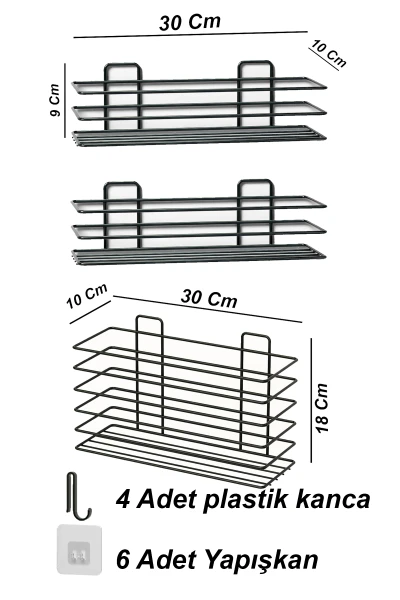 30 Cm
10 Cm
9 Cm
10 Cm
30 Cm
18 Cm
4 Adet plastik kanca
6 Adet Yapışkan